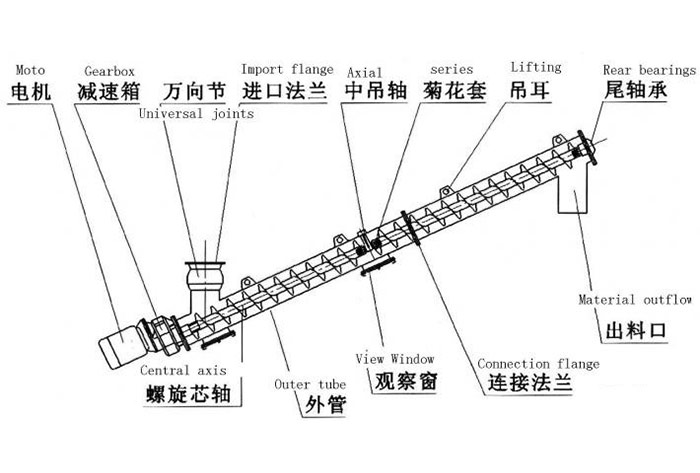 Moto
电机

Gearbox
减速箱

万向节
Universal joints

Import flange
进口法兰

Axial
中吊轴

series
菊花套

Lifting
吊耳

Rear bearings
尾轴承

Material outflow
出料口

Central axis
螺旋芯轴

Outer tube
外管

View Window
观察窗

Connection flange
连接法兰