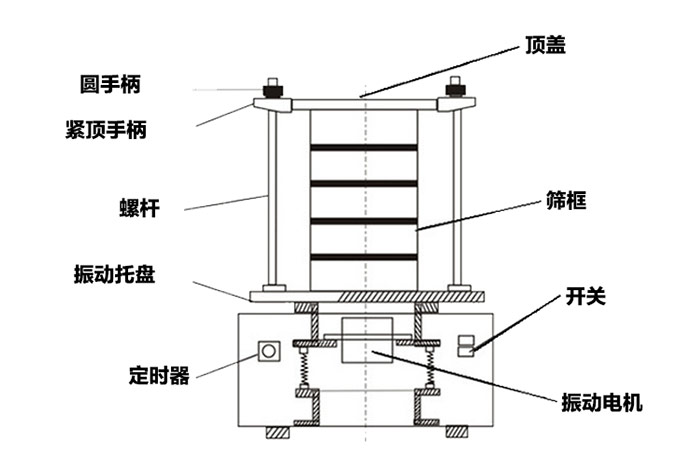 顶盖
圆手柄
紧顶手柄
螺杆
筛框
振动托盘
开关
定时器
振动电机